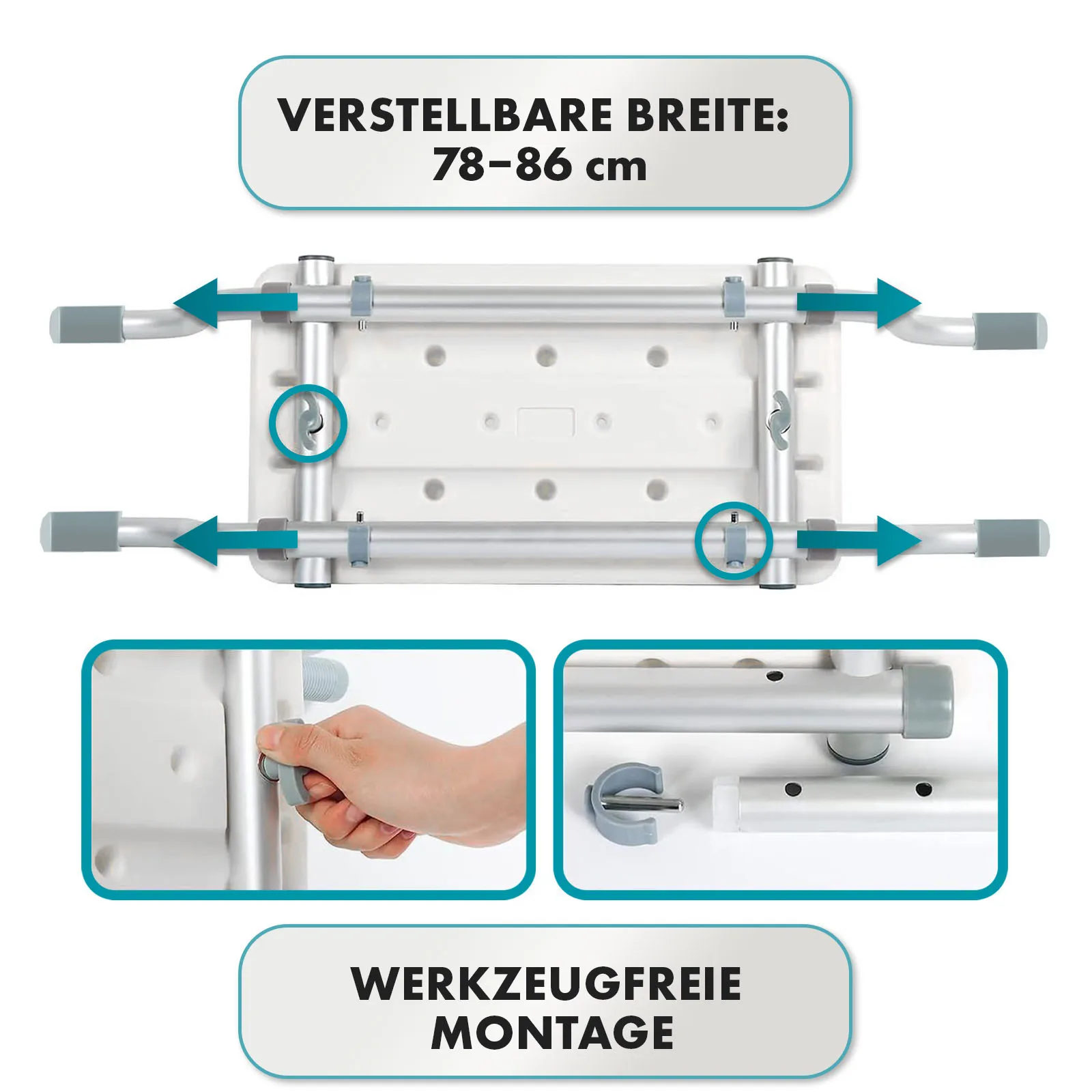 VERSTELLBARE BREITE:
78–86 cm

WERKZEUGFREIE
MONTAGE